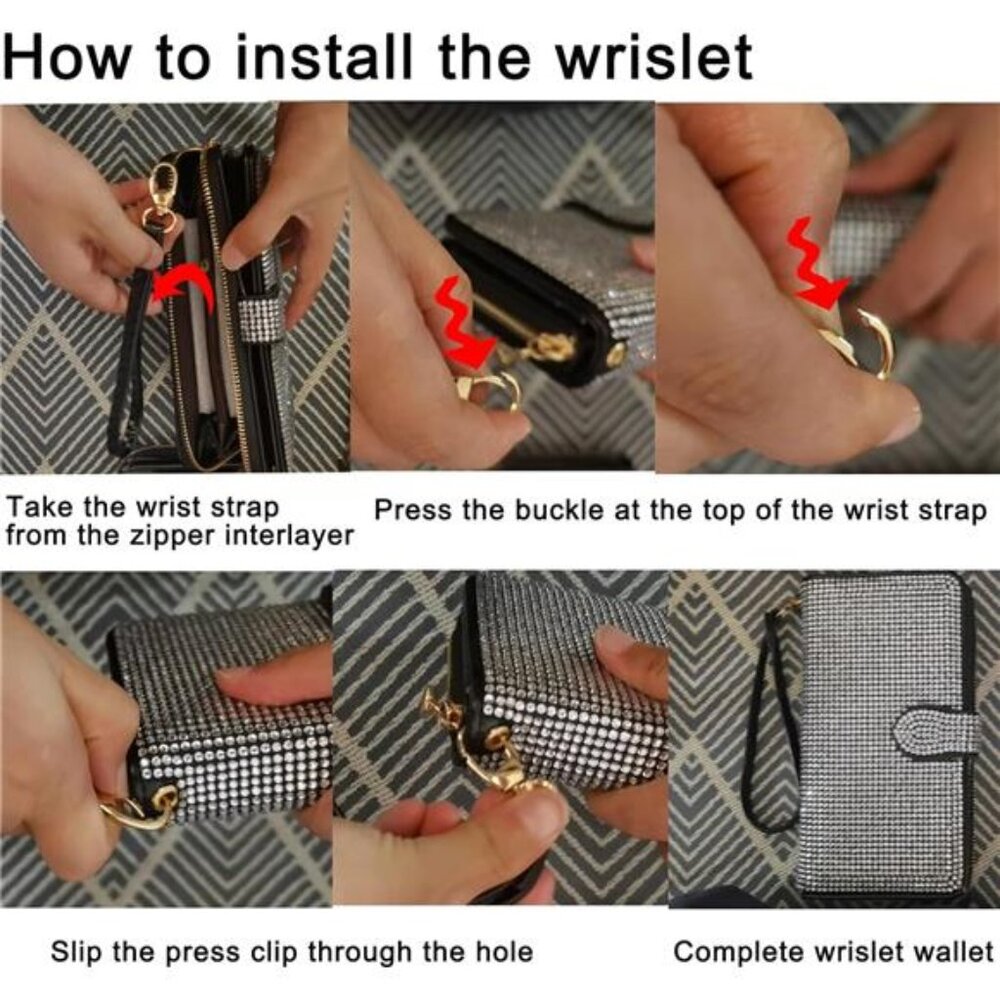 How to install the wrislet

Take the wrist strap from the zipper interlayer

Press the buckle at the top of the wrist strap

Slip the press clip through the hole

Complete wrislet wallet